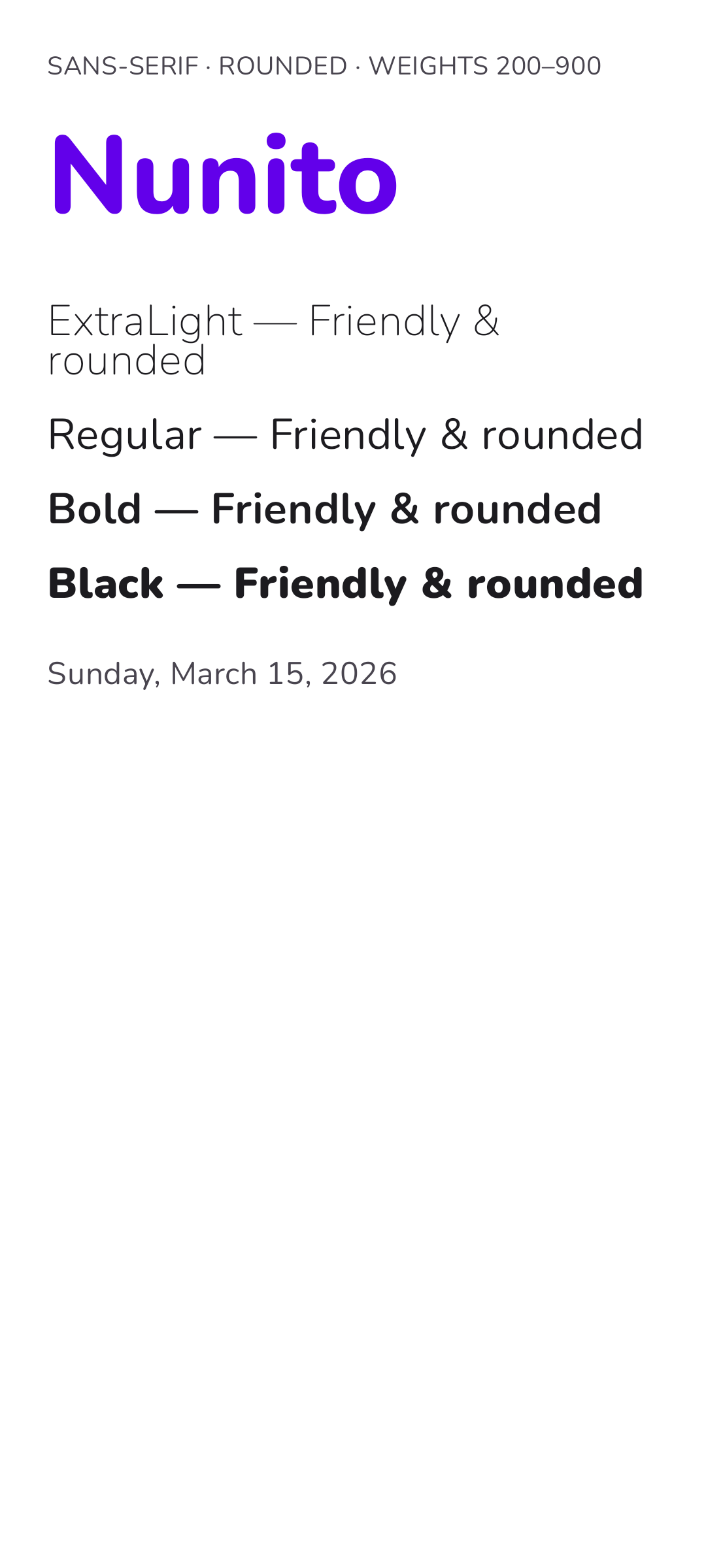 SANS-SERIF · ROUNDED · WEIGHTS 200–900

Nunito

ExtraLight — Friendly & rounded

Regular — Friendly & rounded

Bold — Friendly & rounded

Black — Friendly & rounded

Sunday, March 15, 2026